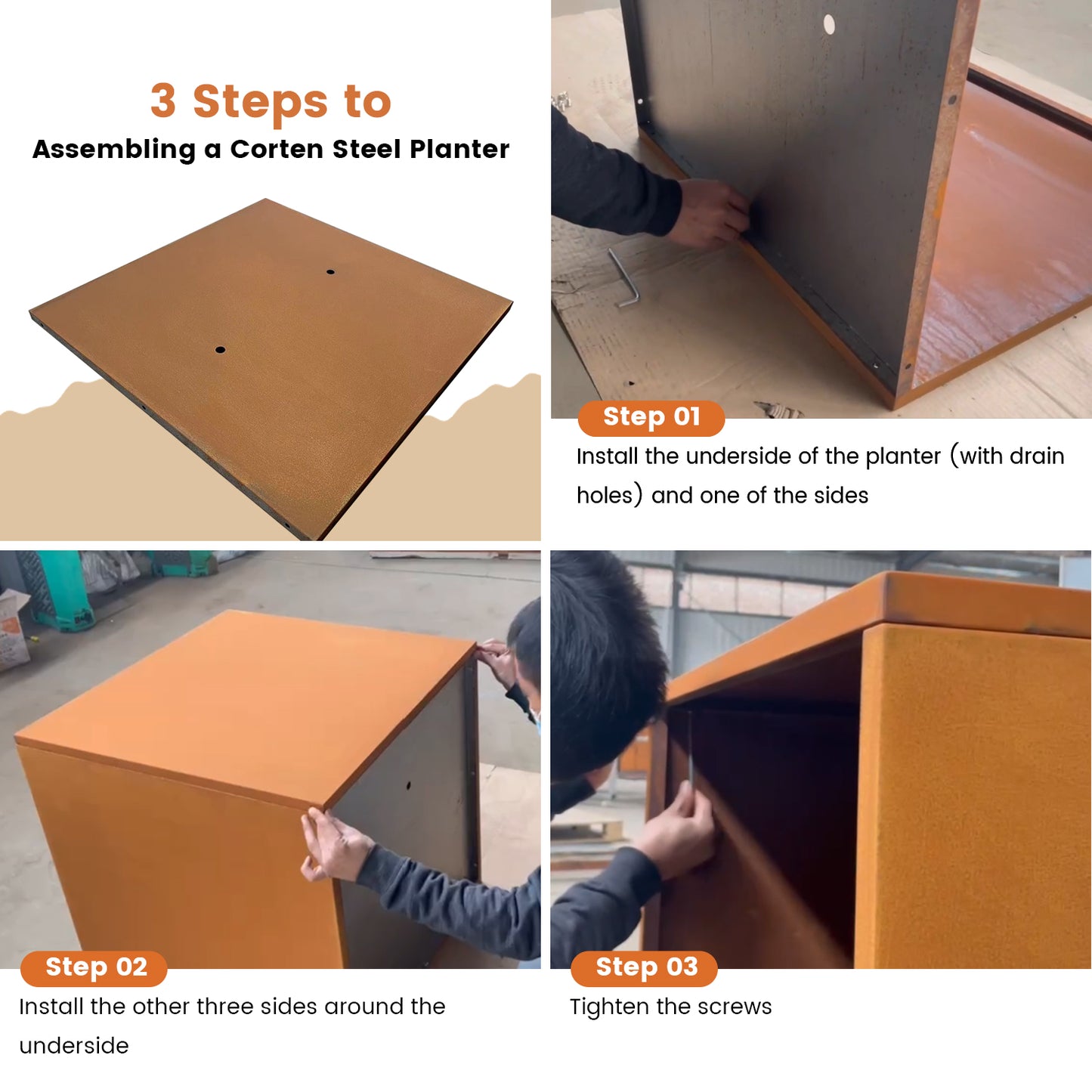 3 Steps to

Assembling a Corten Steel Planter

Step 01

Install the underside of the planter (with drain holes) and one of the sides

Step 02

Install the other three sides around the underside

Step 03

Tighten the screws