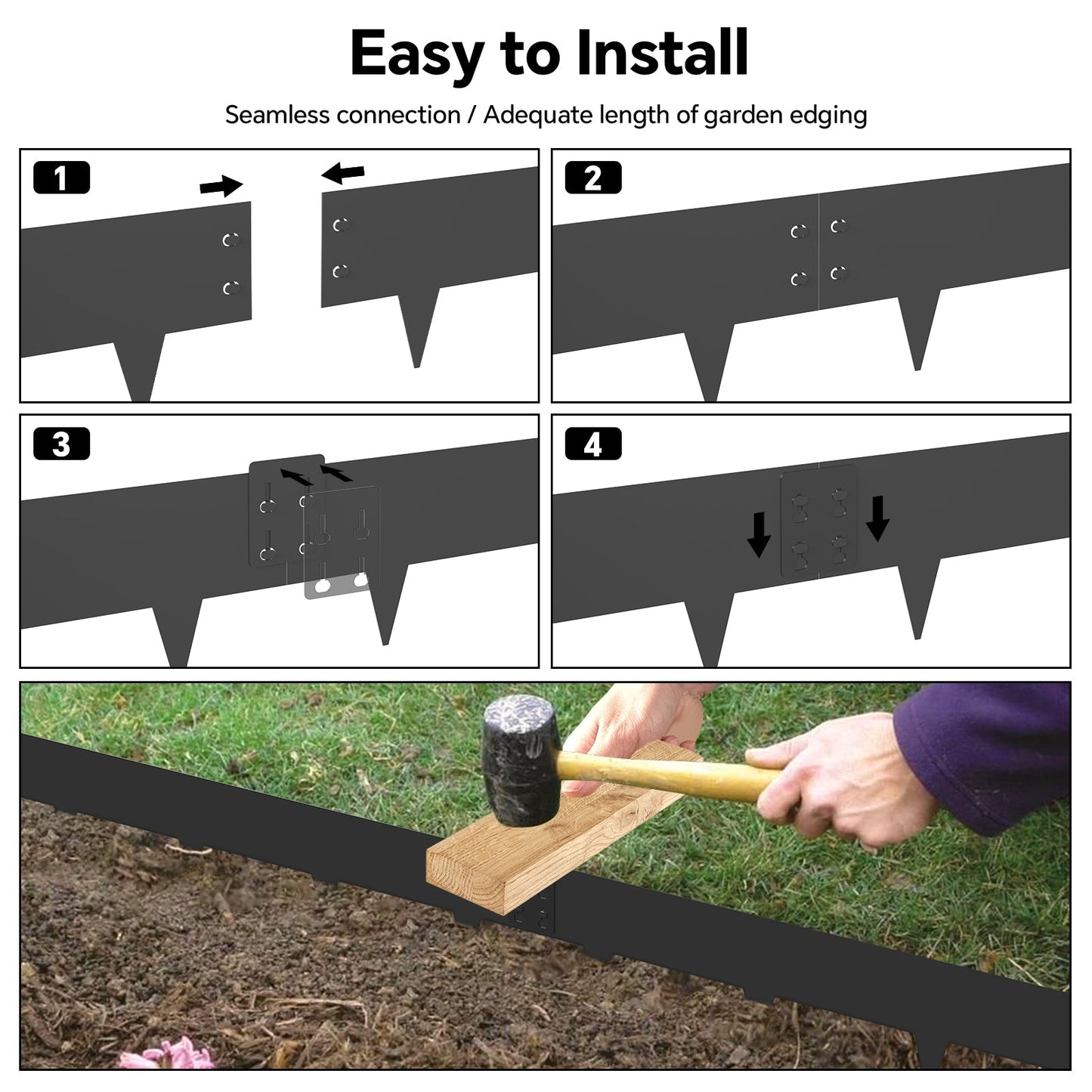 Easy to Install

Seamless connection / Adequate length of garden edging

1

2

3

4