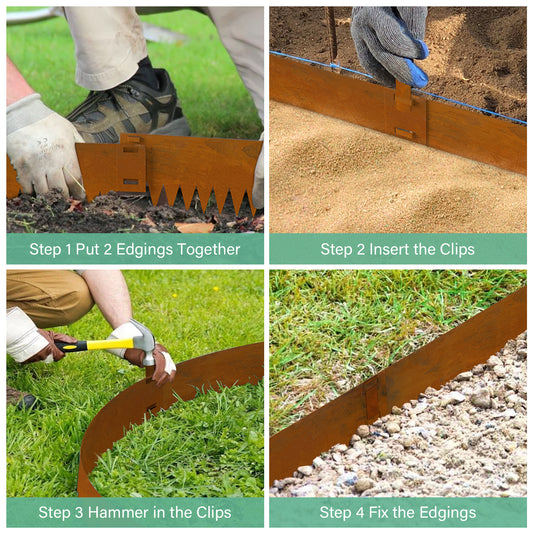 Step 1 Put 2 Edgings Together

Step 2 Insert the Clips

Step 3 Hammer in the Clips

Step 4 Fix the Edgings